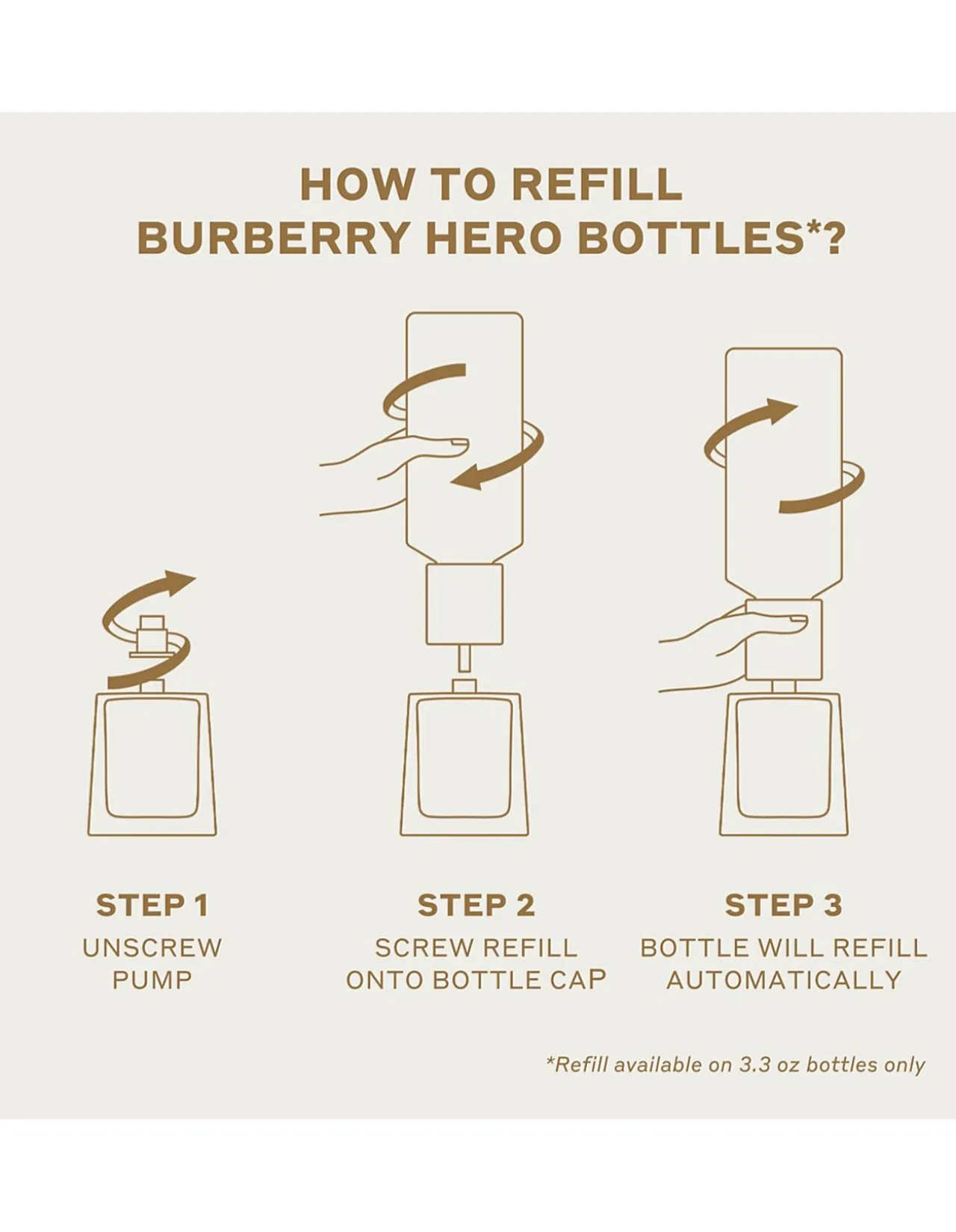 HOW TO REFILL
BURBERRY HERO BOTTLES*?

STEP 1
UNSCREW PUMP

STEP 2
SCREW REFILL ONTO BOTTLE CAP

STEP 3
BOTTLE WILL REFILL AUTOMATICALLY

*Refill available on 3.3 oz bottles only